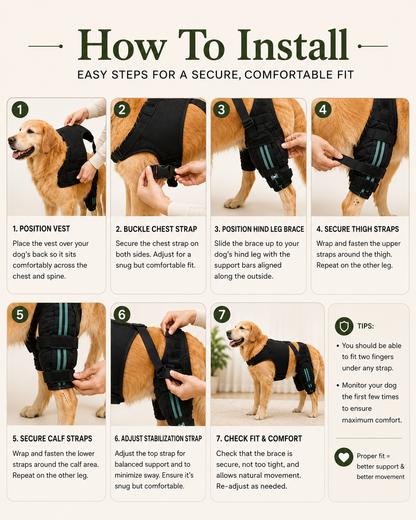 How To Install

EASY STEPS FOR A SECURE, COMFORTABLE FIT

1

1. POSITION VEST

Place the vest over your dog's back so it sits comfortably across the chest and spine.

2

2. BUCKLE CHEST STRAP

Secure the chest strap on both sides. Adjust for a snug but comfortable fit.

3

3. POSITION HIND LEG BRACE

Slide the brace up to your dog's hind leg with the support bars aligned along the outside.

4

4. SECURE THIGH STRAPS

Wrap and fasten the upper straps around the thigh. Repeat on the other leg.

5

5. SECURE CALF STRAPS

Wrap and fasten the lower straps around the calf area. Repeat on the other leg.

6

6. ADJUST STABILIZATION STRAP

Adjust the top strap for balanced support and to minimize sway. Ensure it's snug but comfortable.

7

7. CHECK FIT & COMFORT

Check that the brace is secure, not too tight, and allows natural movement. Re-adjust as needed.

TIPS:

• You should be able to fit two fingers under any strap.

• Monitor your dog the first few times to ensure maximum comfort.

Proper fit = better support & better movement